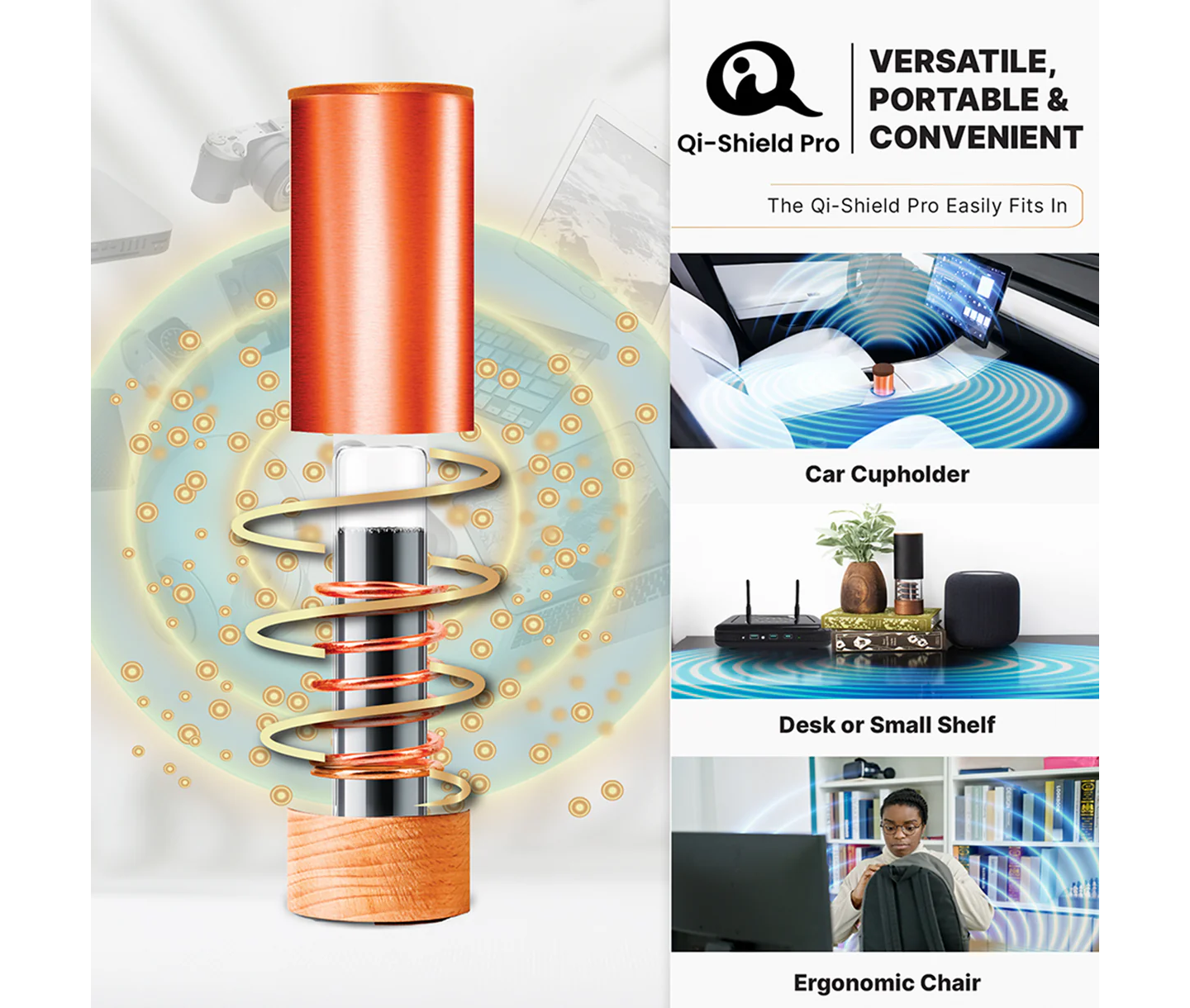 Qi-Shield Pro

VERSATILE, PORTABLE & CONVENIENT

The Qi-Shield Pro Easily Fits In

Car Cupholder

Desk or Small Shelf

Ergonomic Chair